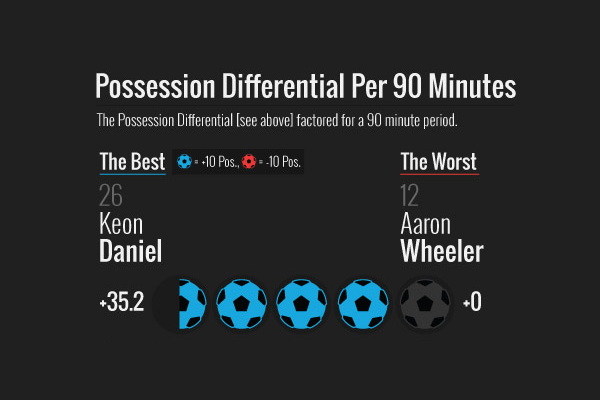 Possession Differential Per 90 Minutes

The Possession Differential [see above] factored for a 90 minute period.

The Best = +10 Pos., = -10 Pos.

26
Keon
Daniel

+35.2

The Worst

12
Aaron
Wheeler

+0